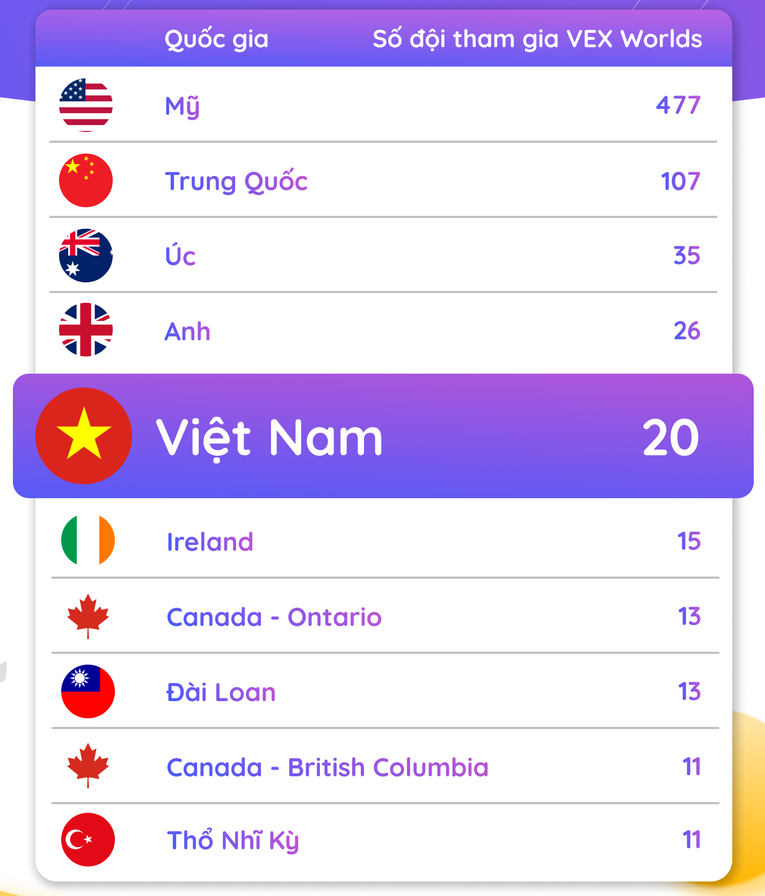 | Quốc gia | Số đội tham gia VEX Worlds |
|---|---|
| Mỹ | 477 |
| Trung Quốc | 107 |
| Úc | 35 |
| Anh | 26 |
| Việt Nam | 20 |
| Ireland | 15 |
| Canada - Ontario | 13 |
| Đài Loan | 13 |
| Canada - British Columbia | 11 |
| Thổ Nhĩ Kỳ | 11 |