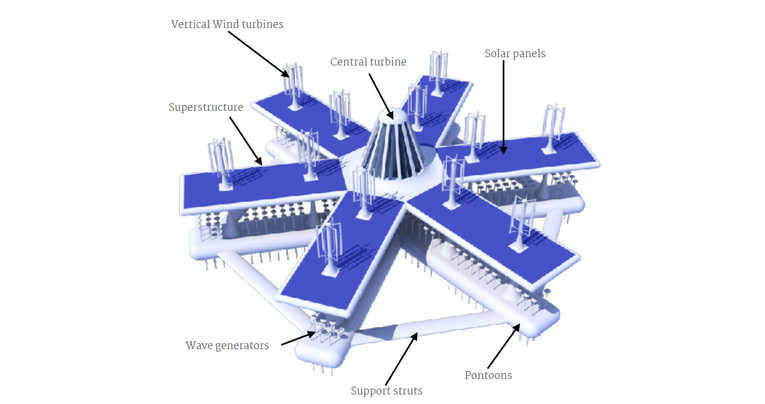 Vertical Wind turbines

Central turbine

Solar panels

Superstructure

Wave generators

Support struts

Pontoons